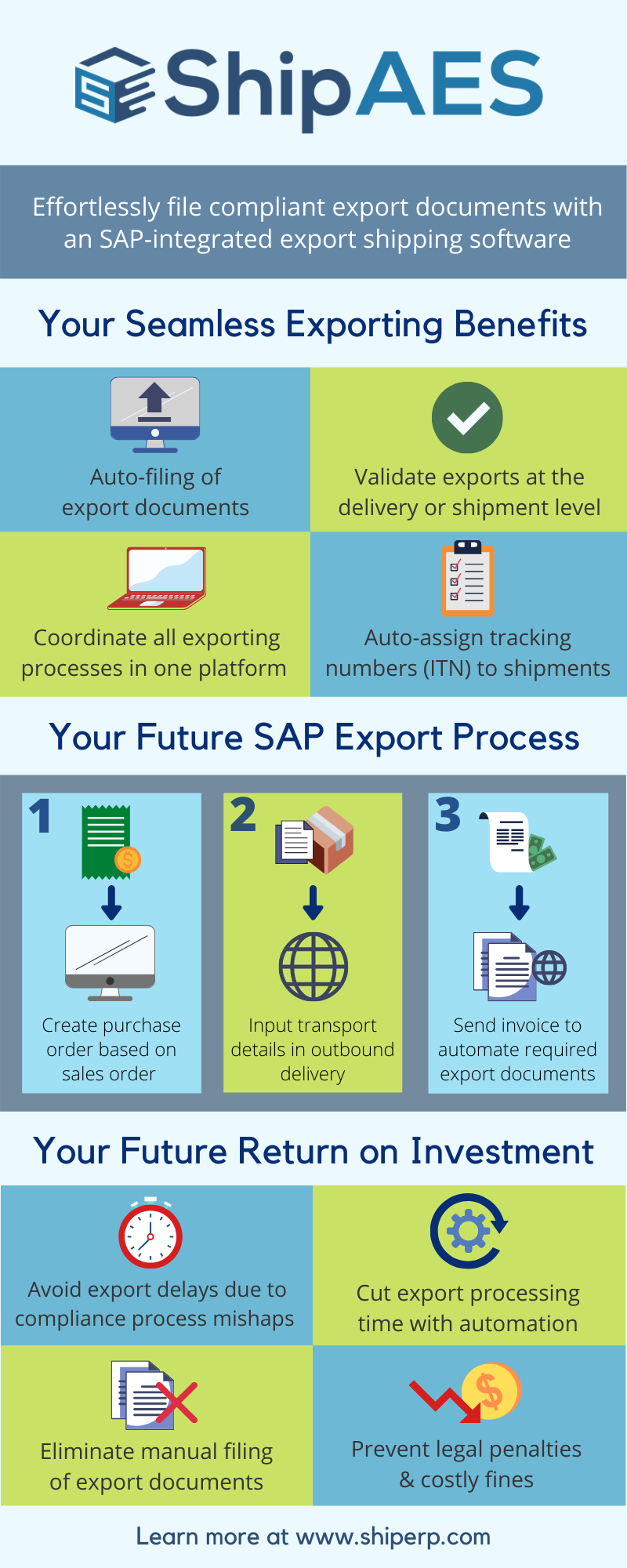 ShipAES

Effortlessly file compliant export documents with an SAP-integrated export shipping software

Your Seamless Exporting Benefits

Auto-filing of export documents

Validate exports at the delivery or shipment level

Coordinate all exporting processes in one platform

Auto-assign tracking numbers (ITN) to shipments

Your Future SAP Export Process

1

Create purchase order based on sales order

2

Input transport details in outbound delivery

3

Send invoice to automate required export documents

Your Future Return on Investment

Avoid export delays due to compliance process mishaps

Cut export processing time with automation

Eliminate manual filing of export documents

Prevent legal penalties & costly fines

Learn more at www.shiperp.com